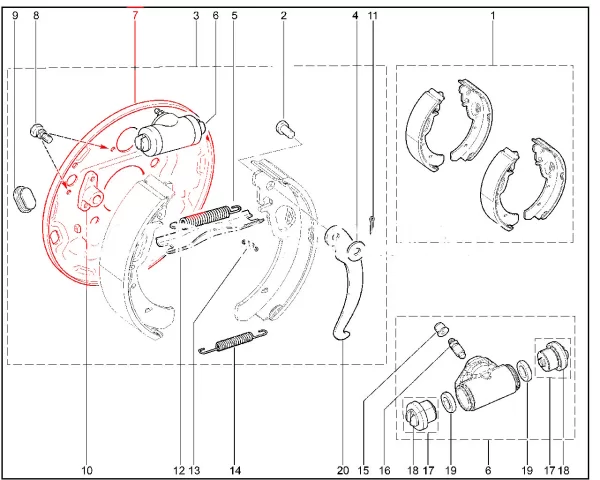 9
8
7
3
6
5
2
4
11
1

10
12
13
14
20
15
16
18
17
19
6
19
17
18