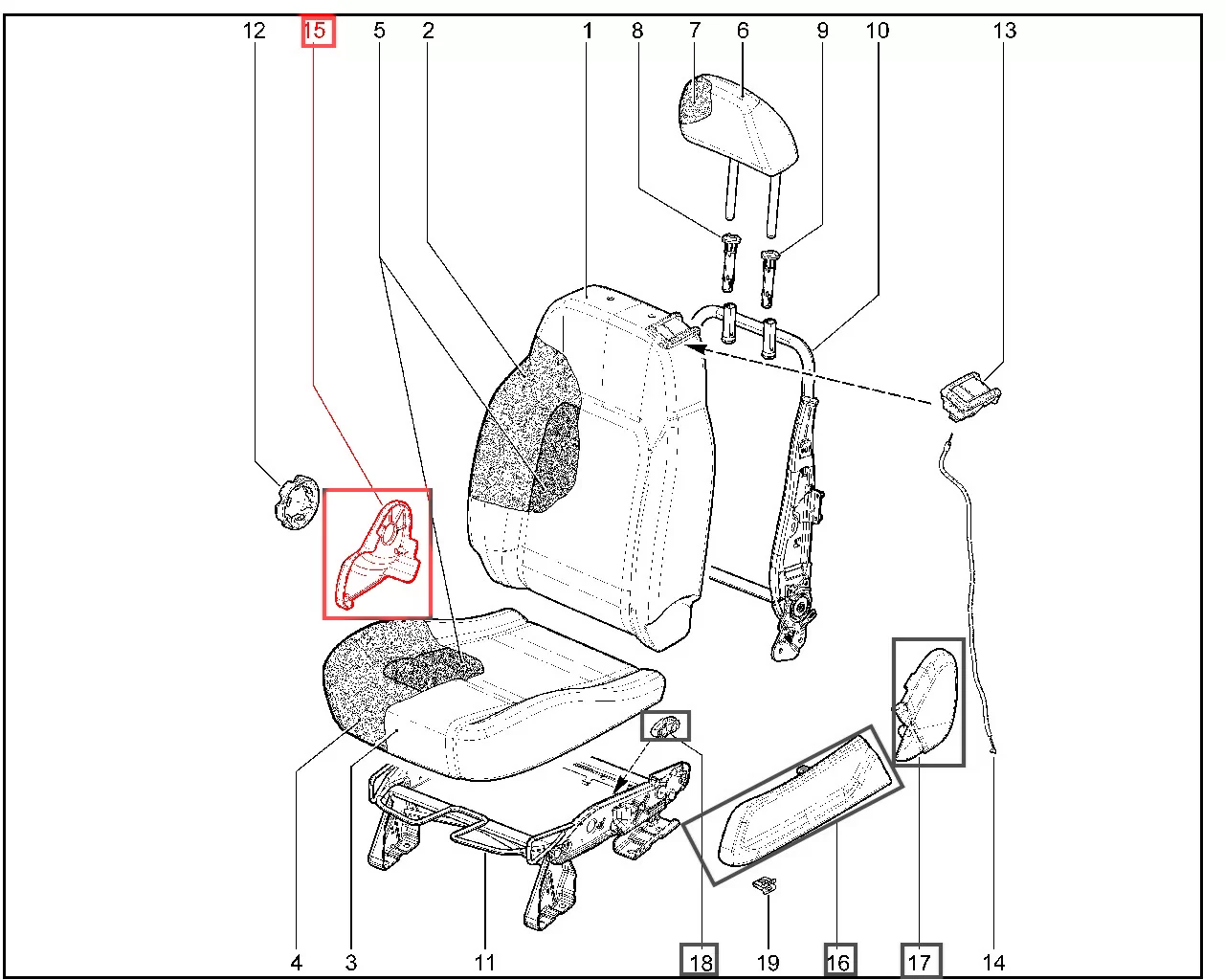 12 15 5 2 1 8 7 6 9 10 13

4 3 11 18 19 16 17 14