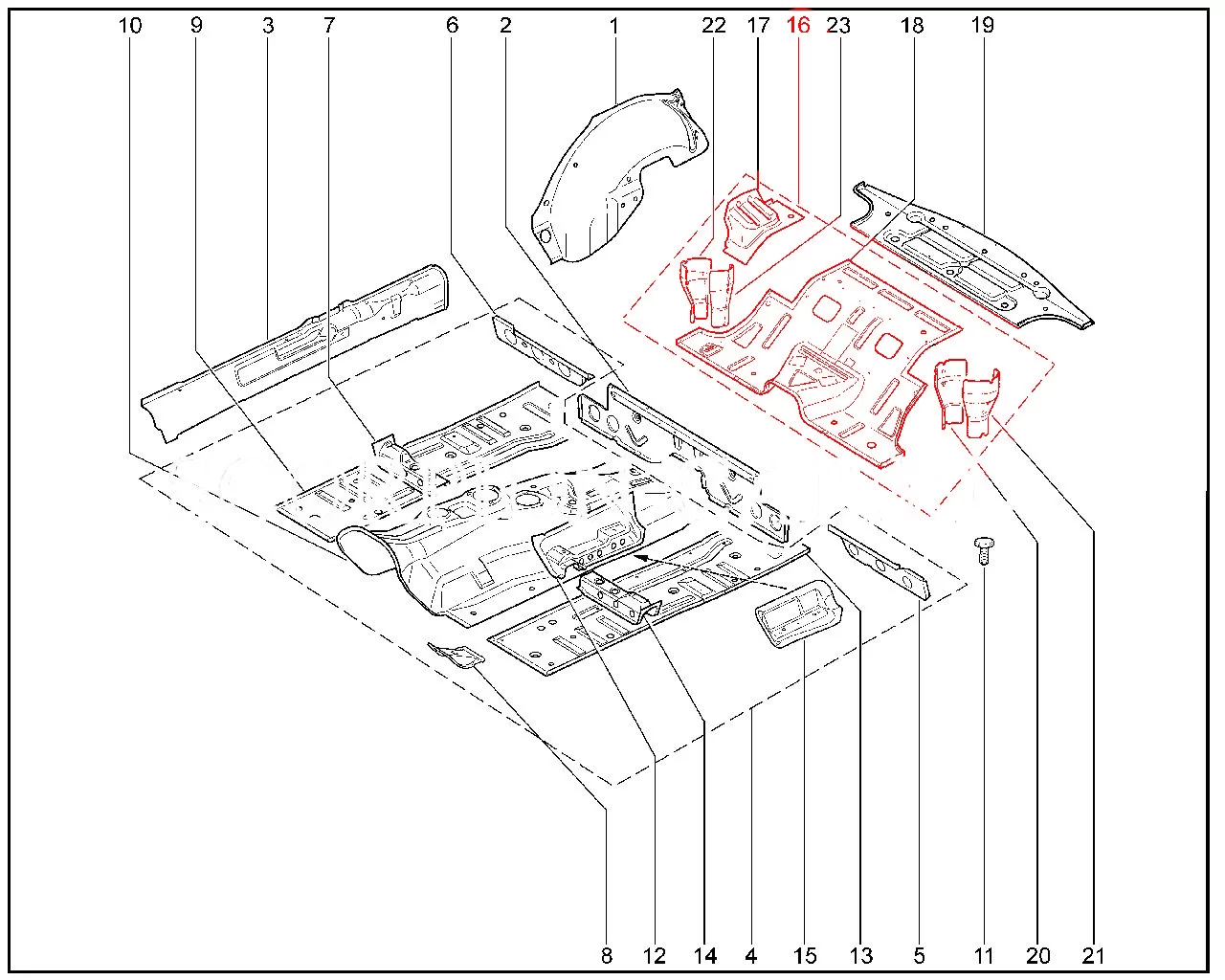 10 9 3 7 6 2 1 22 17 16 23 18 19

8 12 14 4 15 13 5 11 20 21