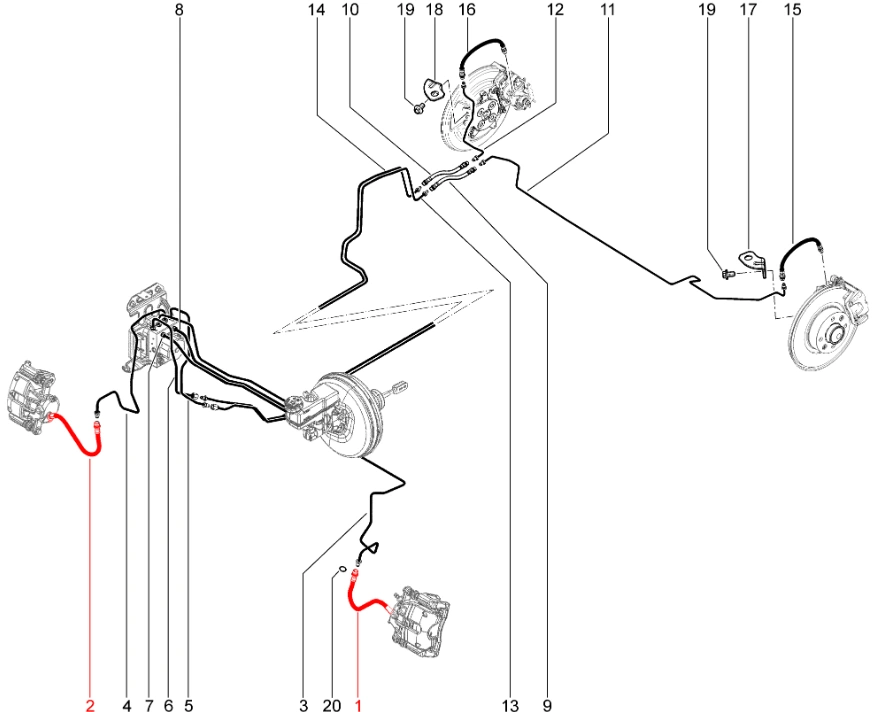 8
14
10
19
18
16
12
11
19
17
15
2
4
7
6
5
3
20
1
13
9