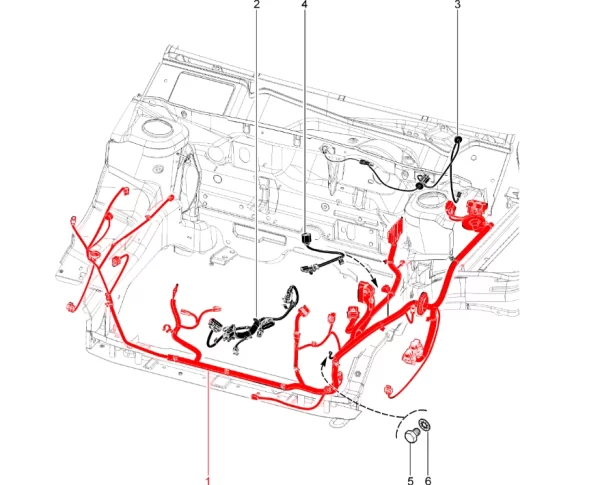 2
4
3
1
5
6