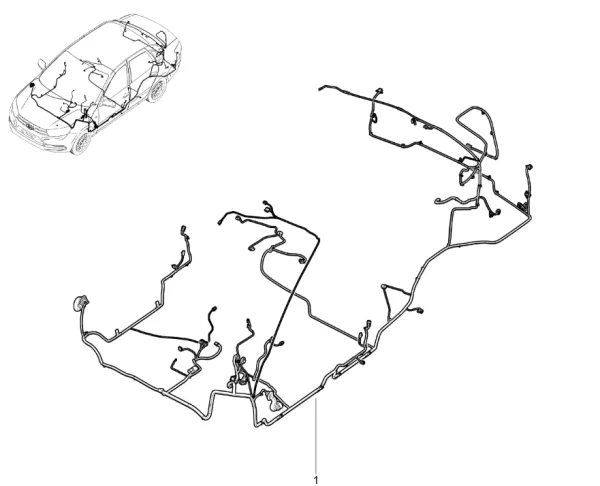 1