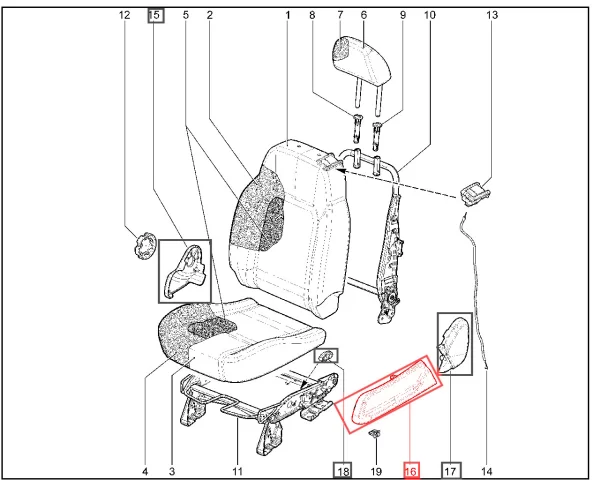 12
15
5
2
1
8
7
6
9
10
13
4
3
11
18
19
16
17
14