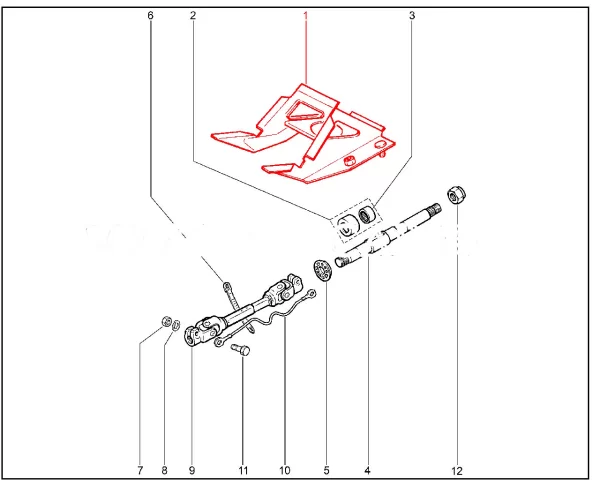 6 2 1 3

7 8 9 11 10 5 4 12