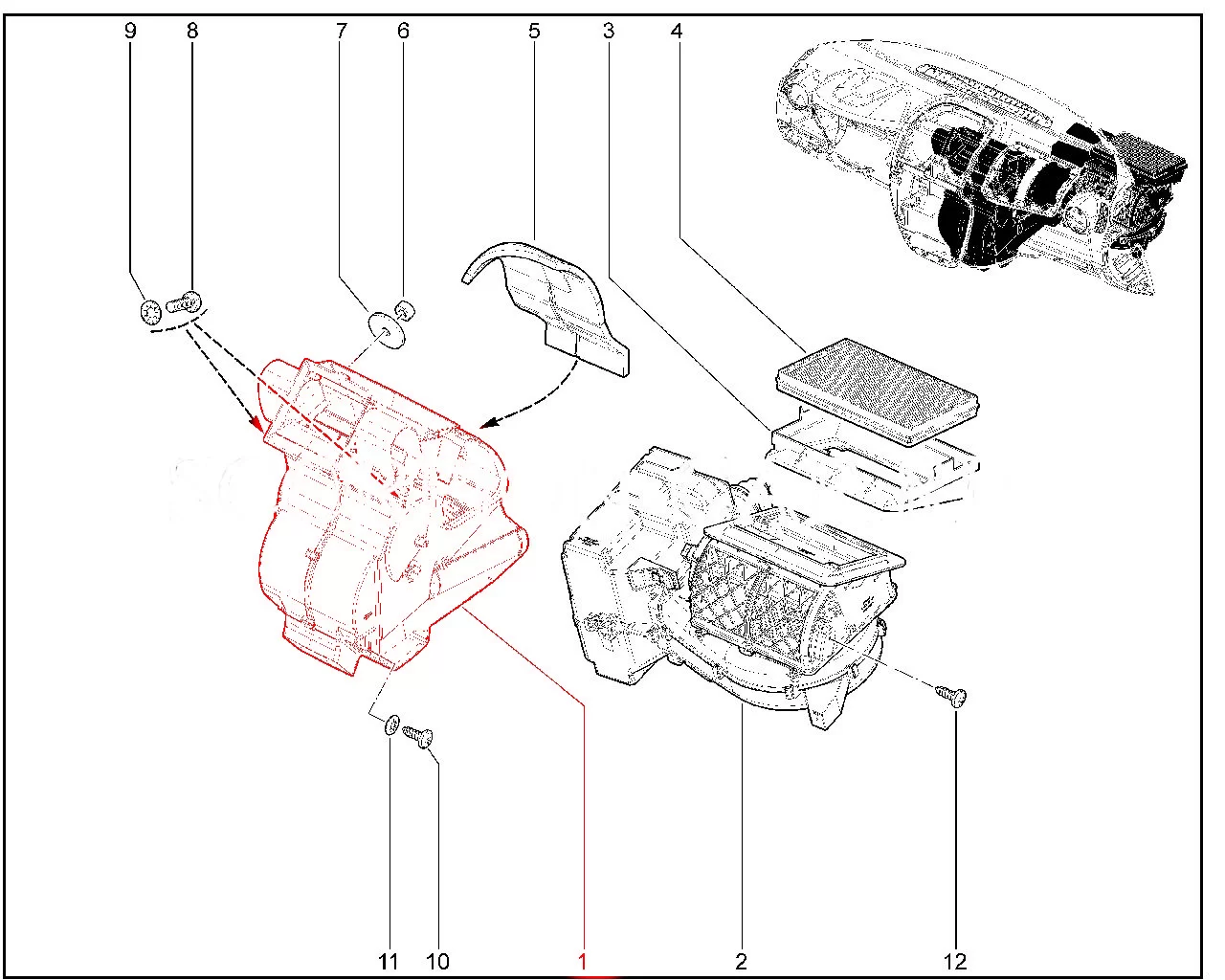 9 8 7 6 5 3 4

11 10 1 2 12