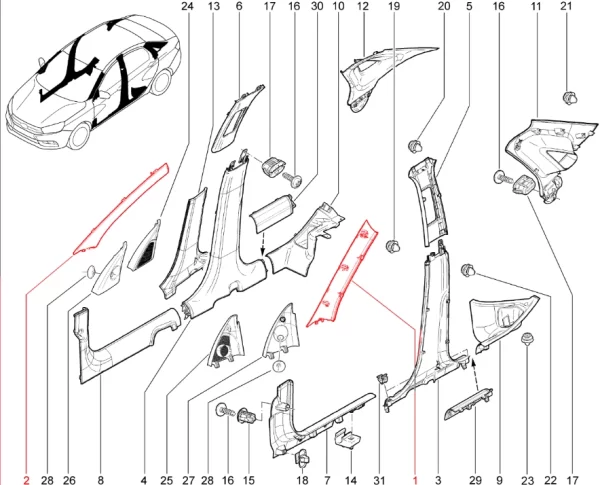 24 13 6 17 16 30 10 12 19 20 5 16 11 21

2 28 26 8 4 25 27 28 16 15 18 7 14 31 1 3 29 9 23 22 17