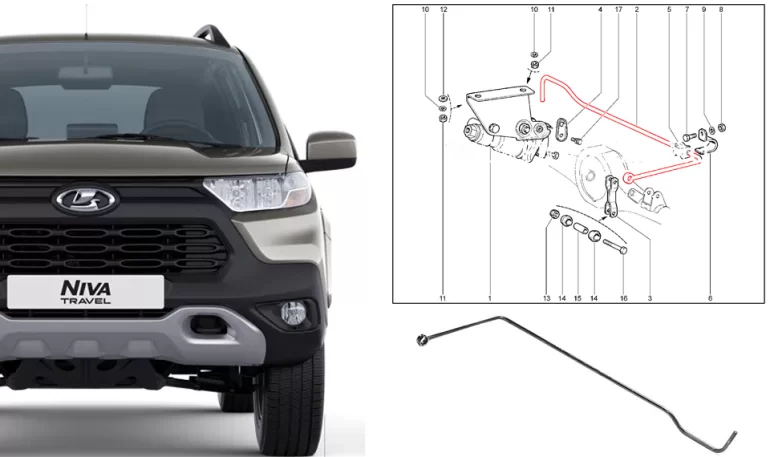 NIVA
TRAVEL

10 12 10 11 4 17 2 5 7 9 8

11 1 13 14 15 14 16 3 6