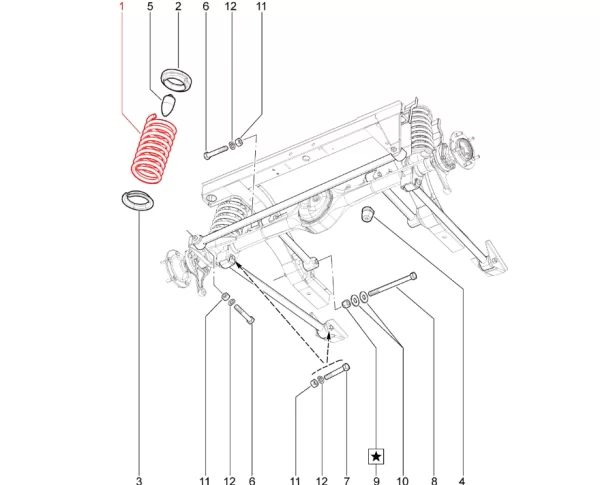 1 5 2 6 12 11

★

3 11 12 6 11 12 7 9 10 8 4