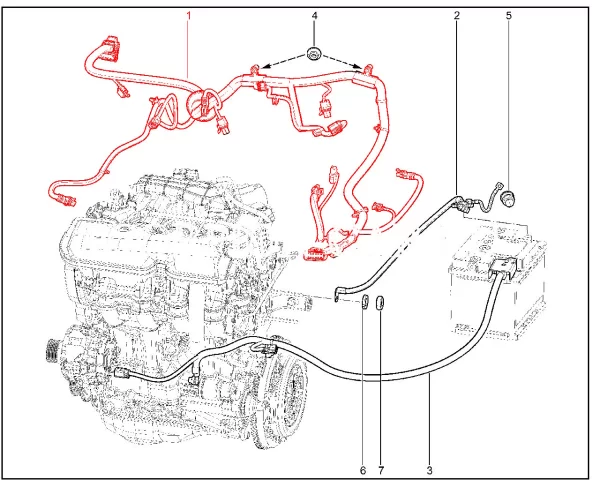 1
4
2
5
6
7
3