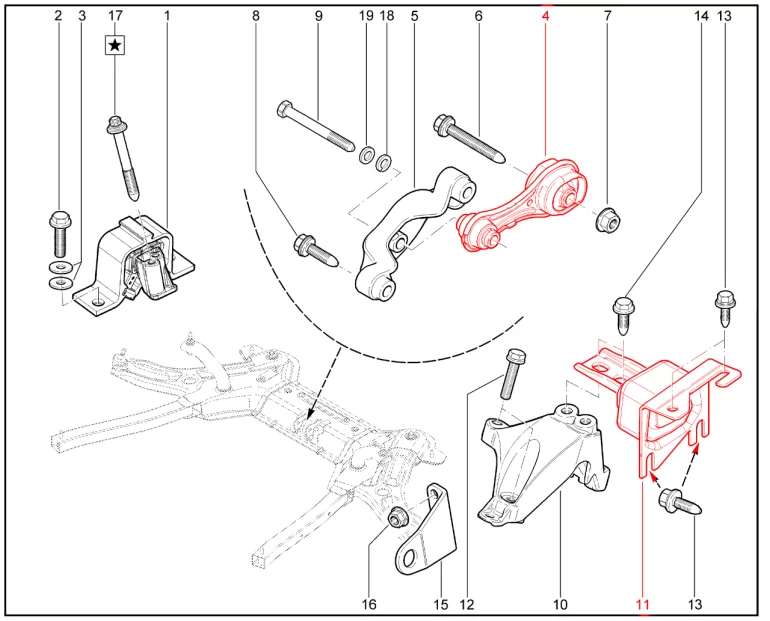 2 3 17 1 8 9 19 18 5 6 4 7 14 13

★

16 15 12 10 11 13