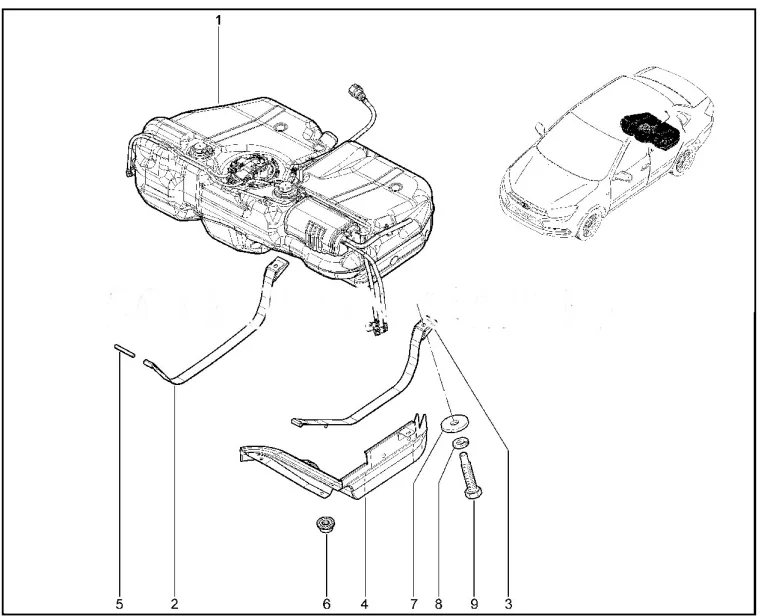 1

5 2 6 4 7 8 9 3