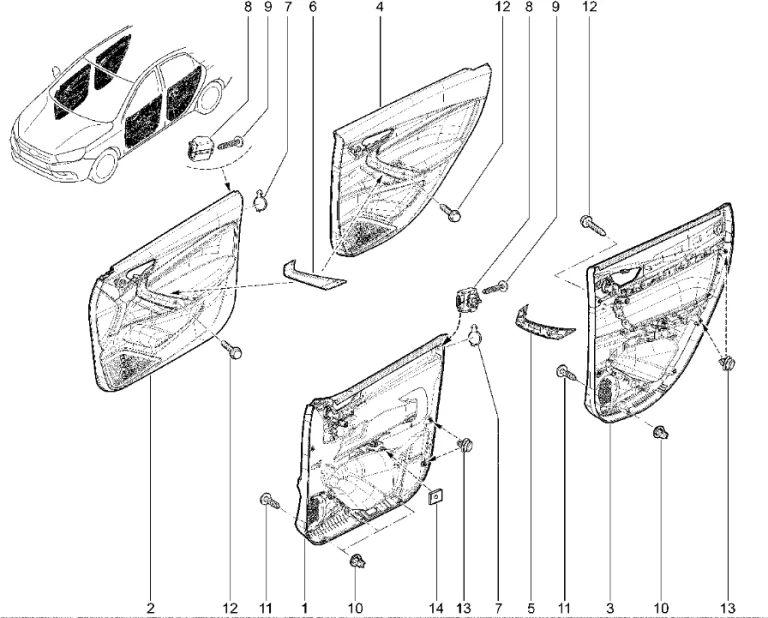 8 9 7 6 4 12 8 9 12

2 12 11 1 10 14 13 7 5 11 3 10 13