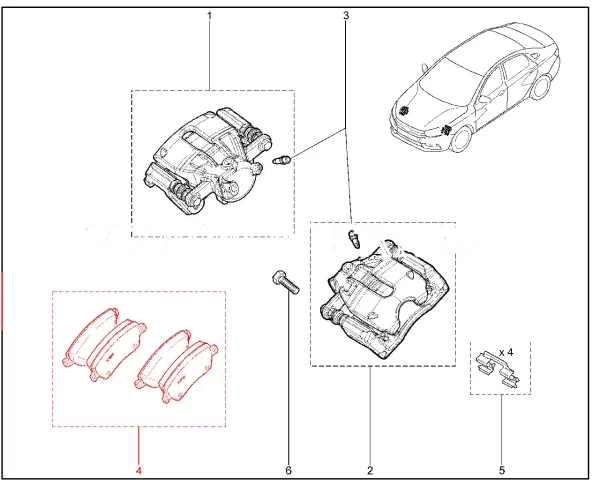 1
3
x 4
4
6
2
5