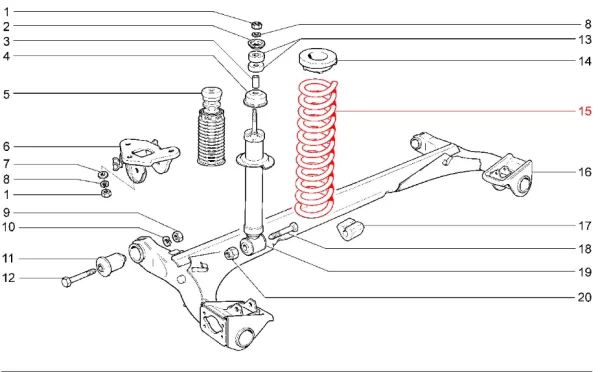 1
2
3
4
5
6
7
8
1
9
10
11
12

8
13
14
15
16
17
18
19
20