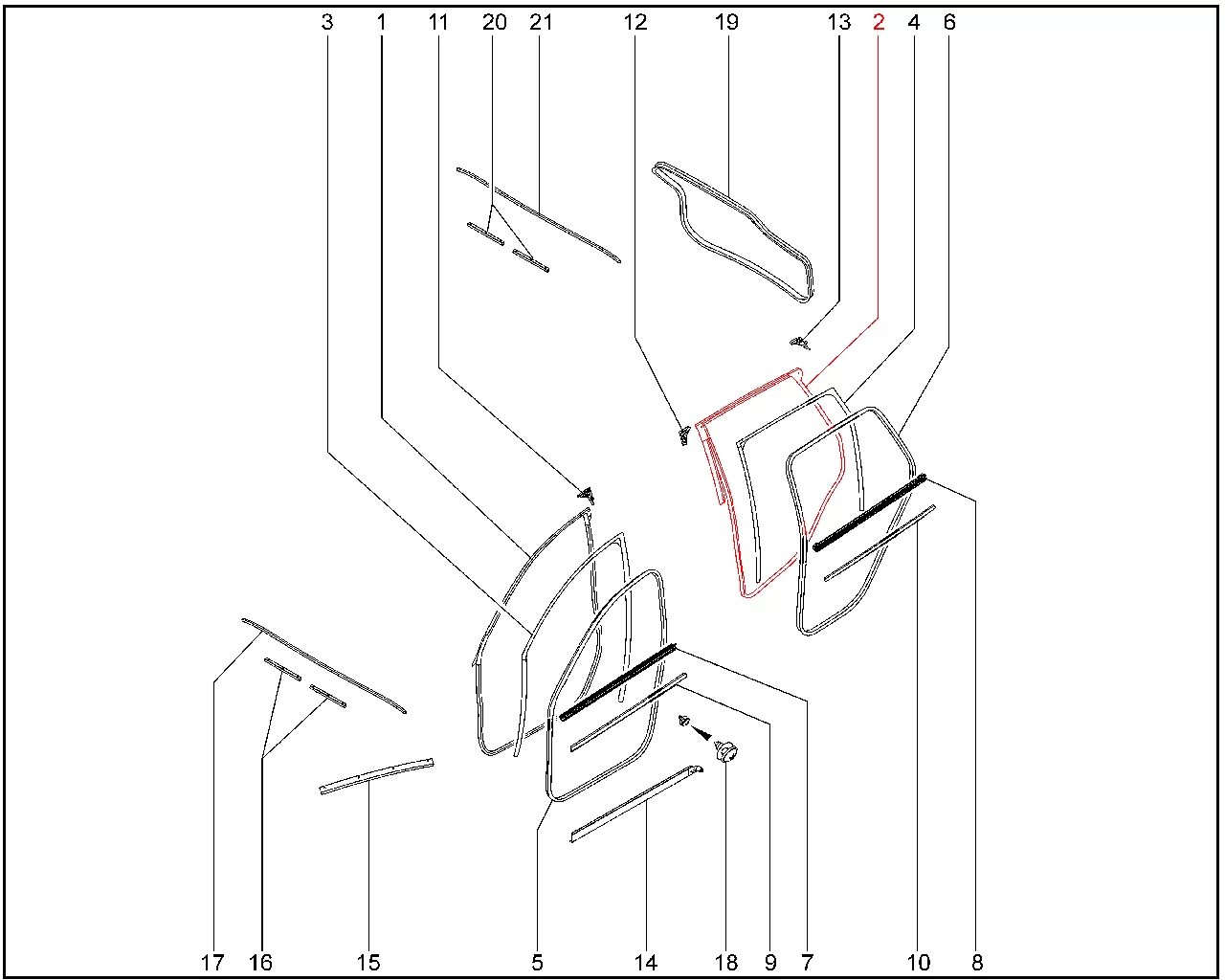 3 1 11 20 21 12 19 13 2 4 6

17 16 15 5 14 18 9 7 10 8