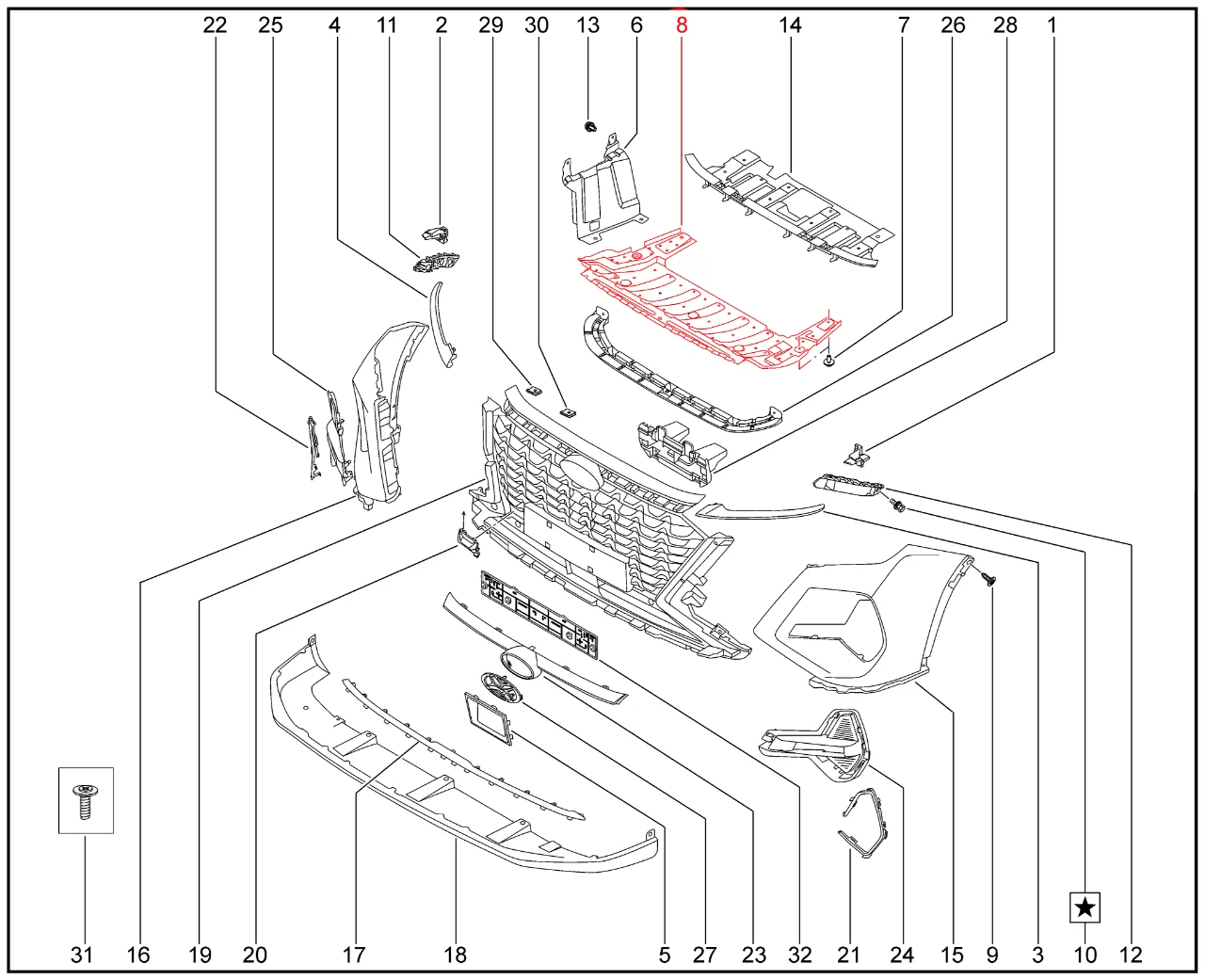 22 25 4 11 2 29 30 13 6 8 14 7 26 28 1

★

31 16 19 20 17 18 5 27 23 32 21 24 15 9 3 10 12