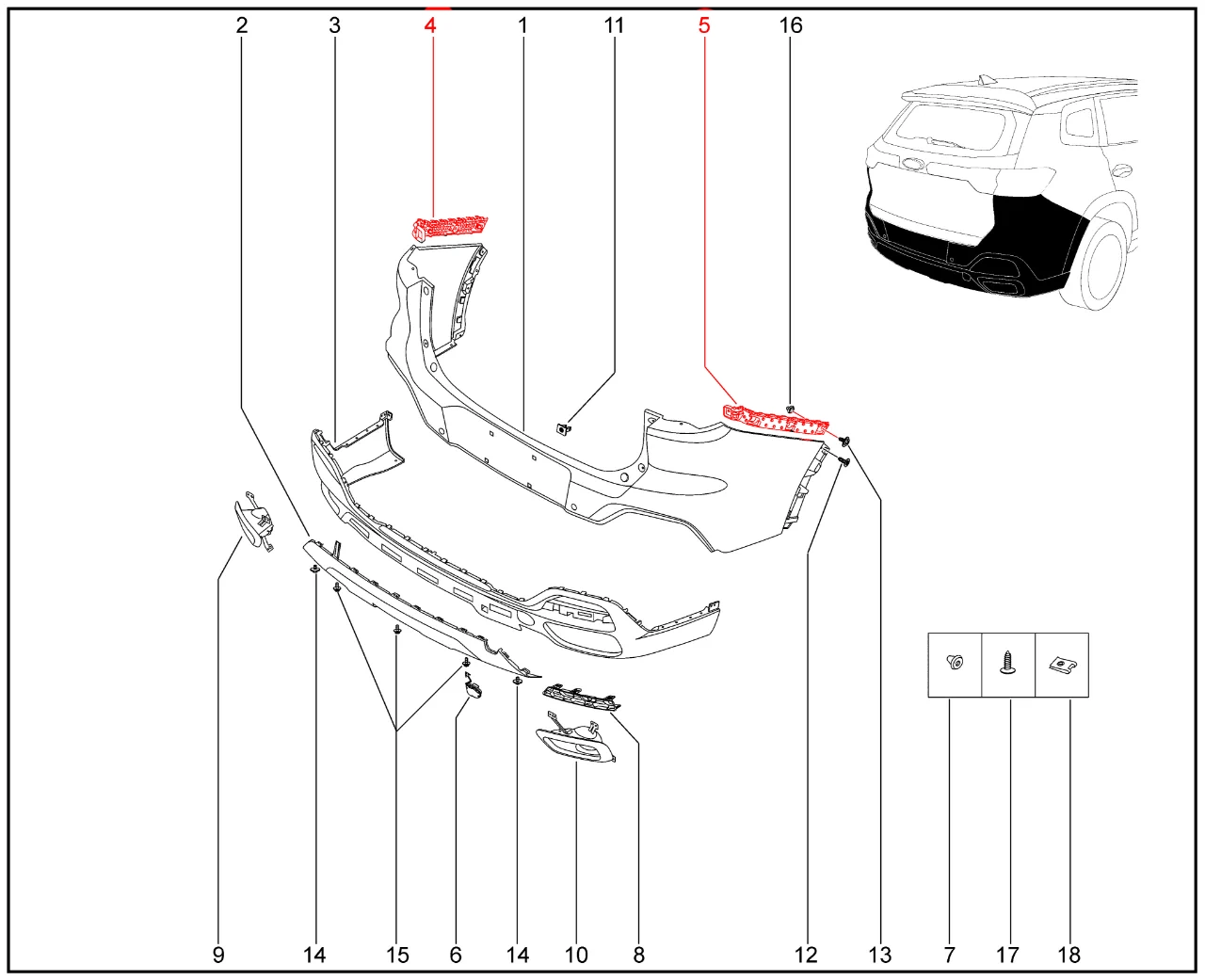 2 3 4 1 11 5 16

9 14 15 6 14 10 8 12 13 7 17 18