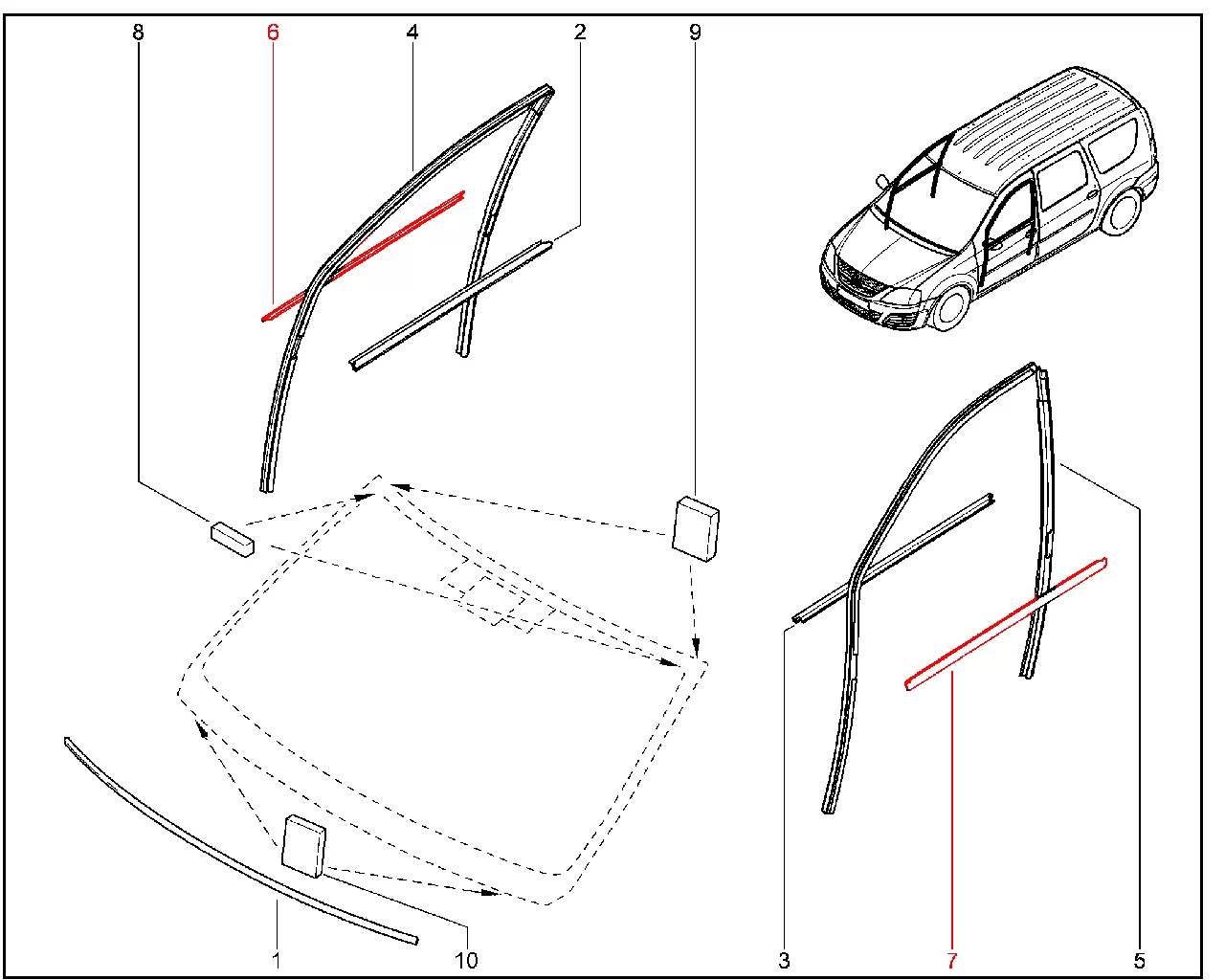 8 6 4 2 9

1 10 3 7 5