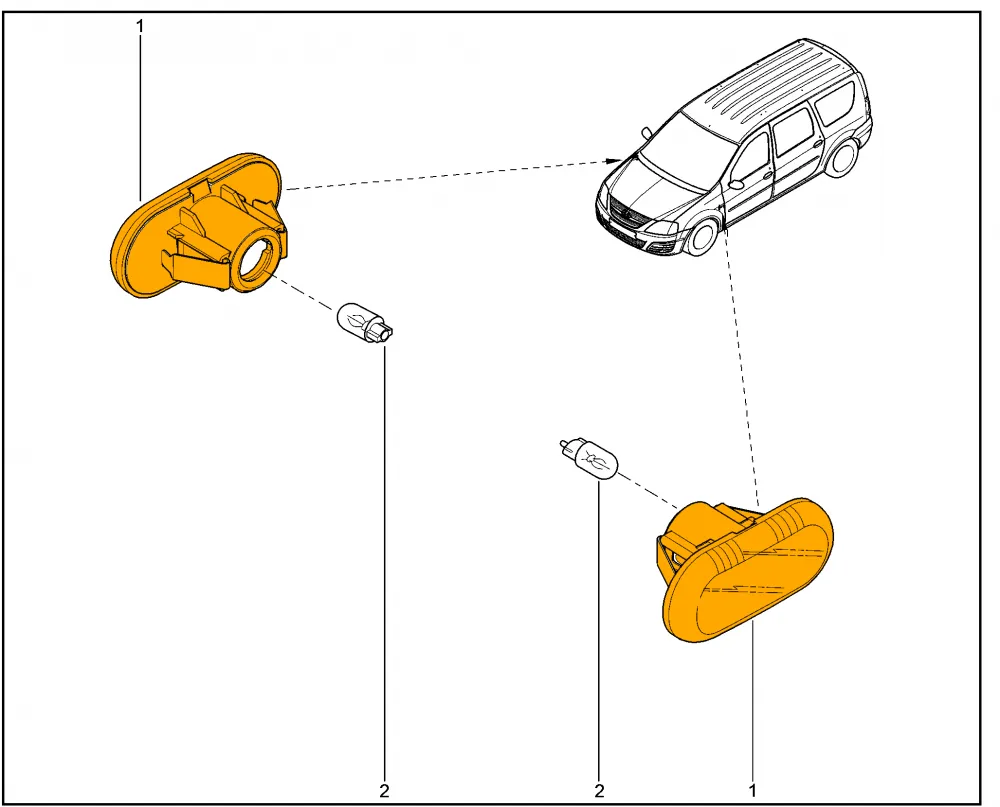 1

2

2

1