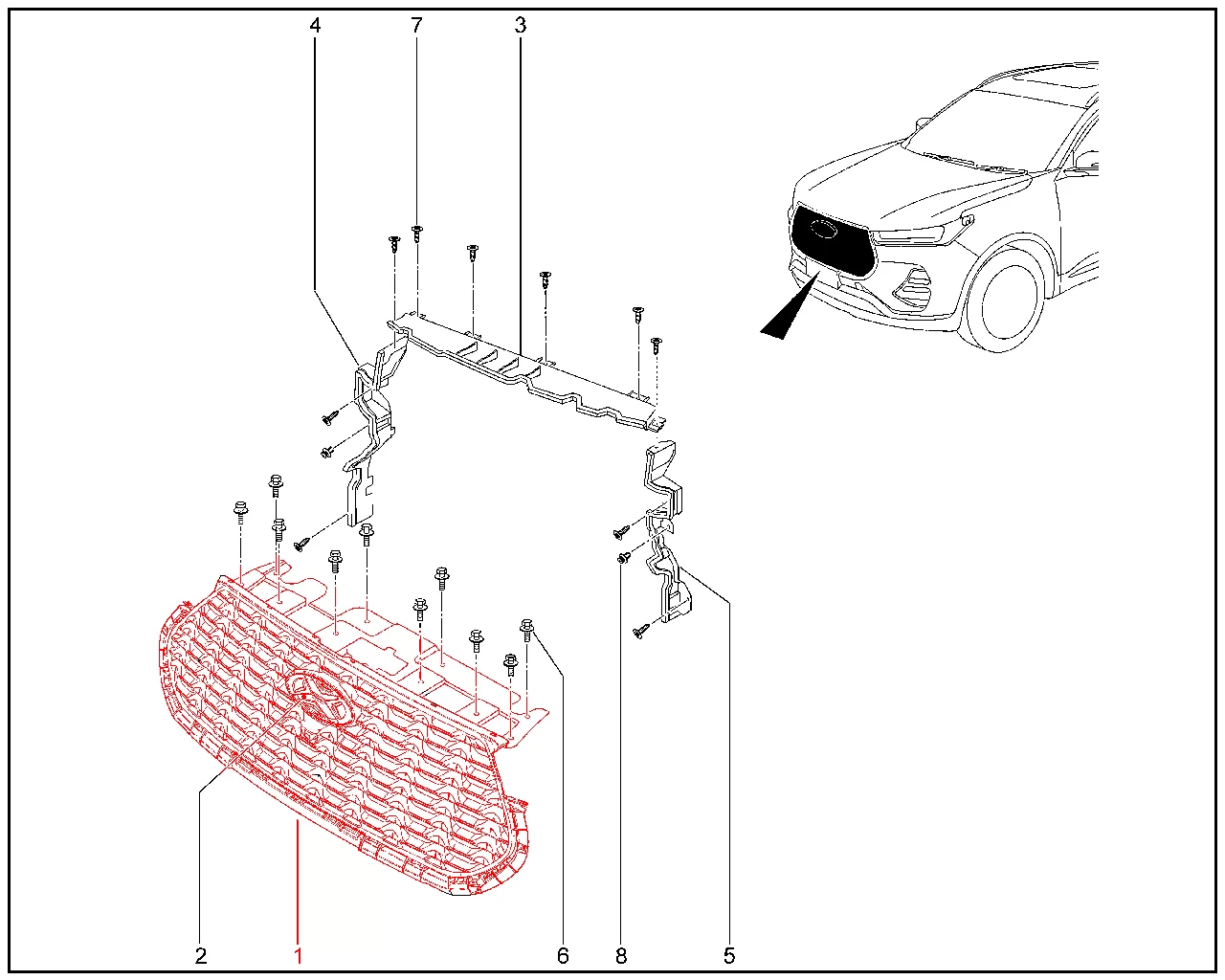 4
7
3
2
1
6
8
5