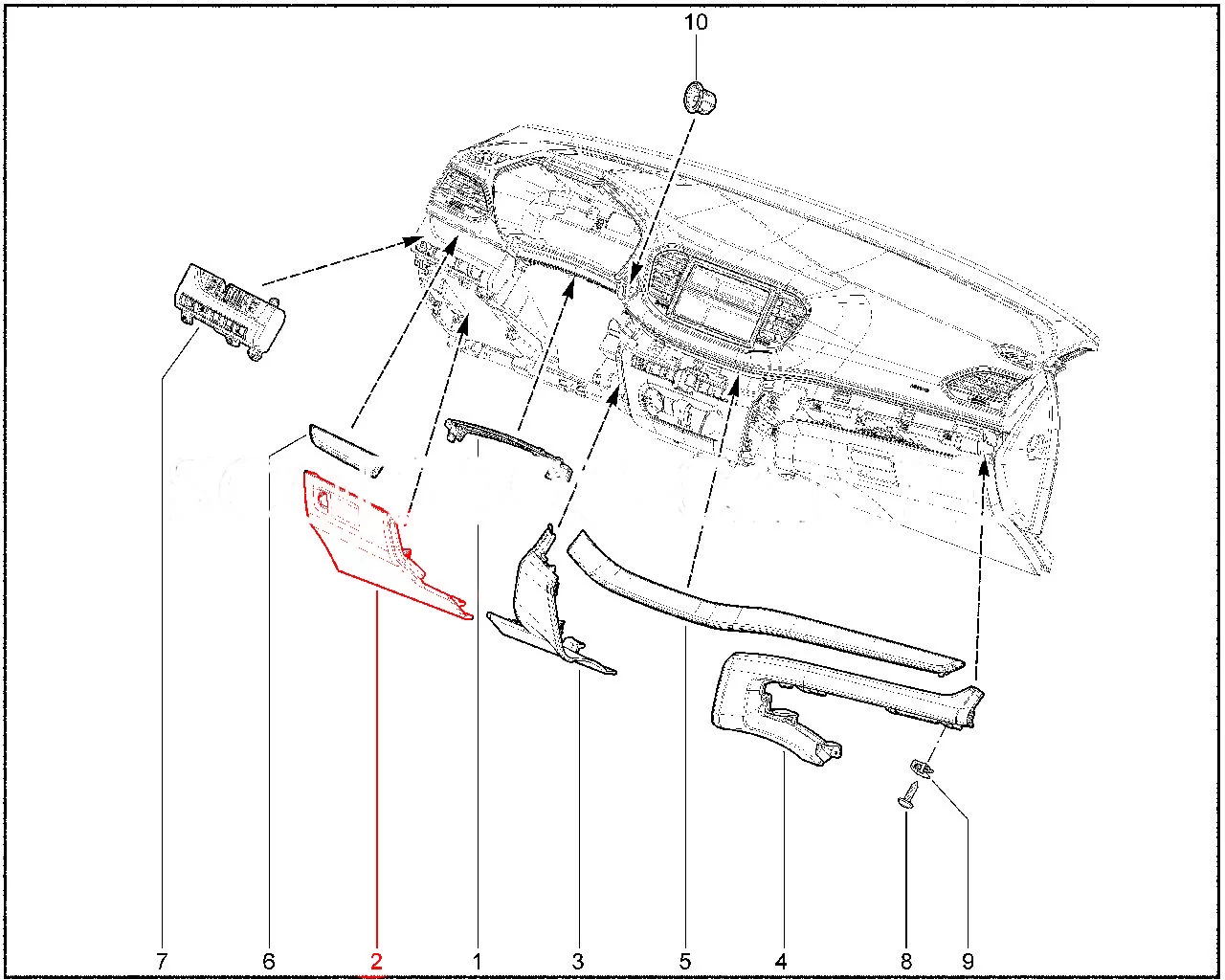 10

7

6

2

1

3

5

4

8

9