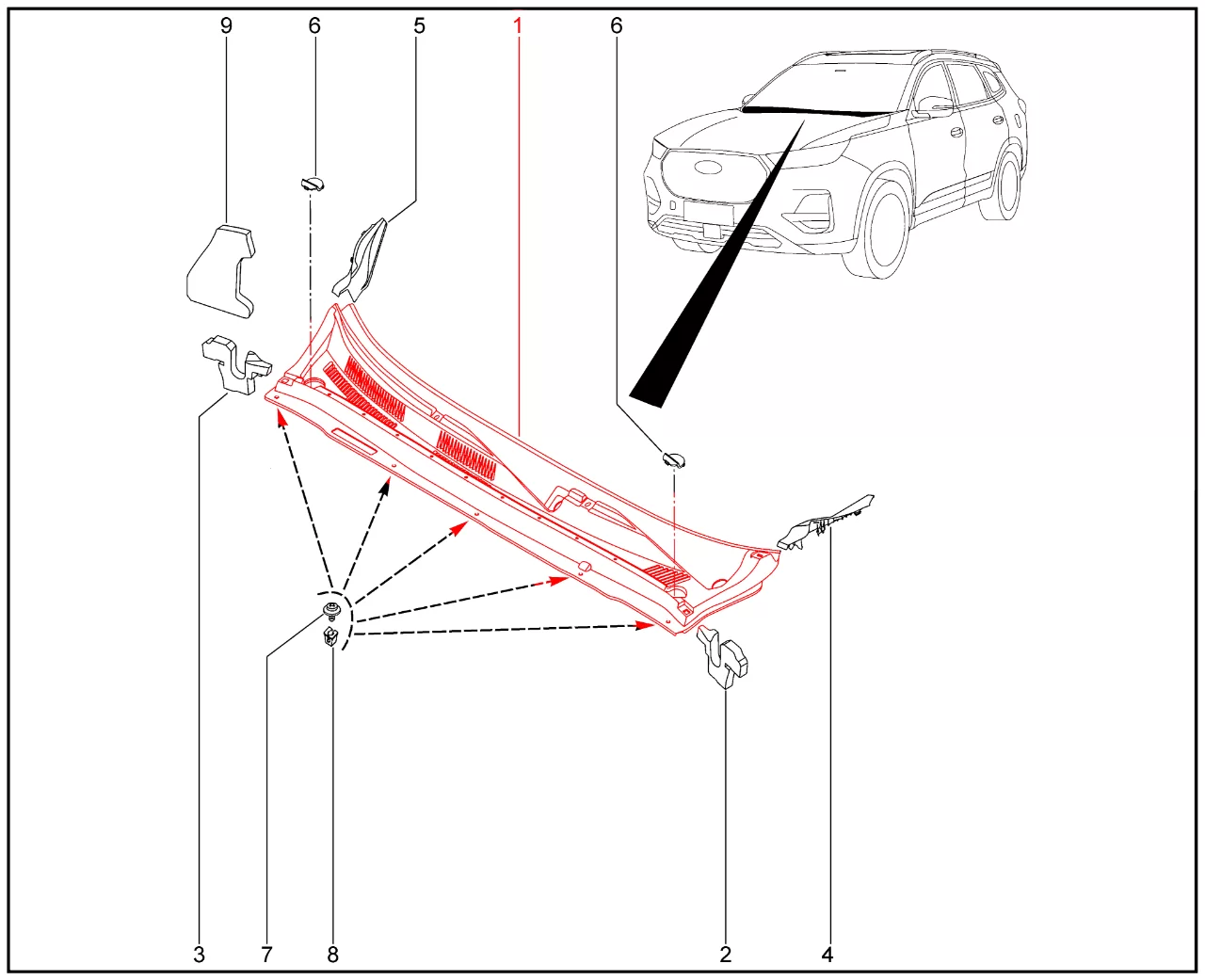 9
6
5
1
6
3
7
8
2
4