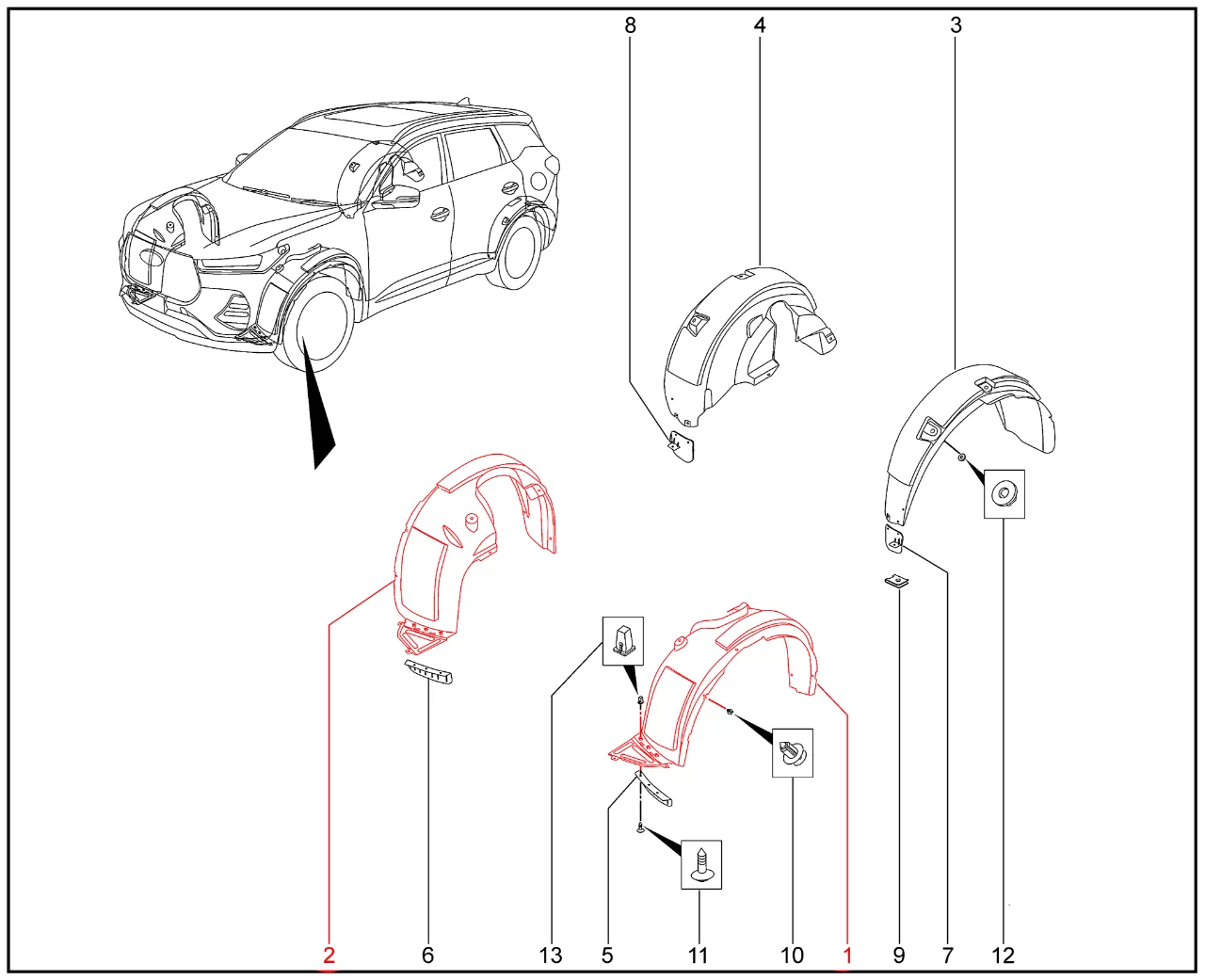 8 4 3

2 6 13 5 11 10 1 9 7 12