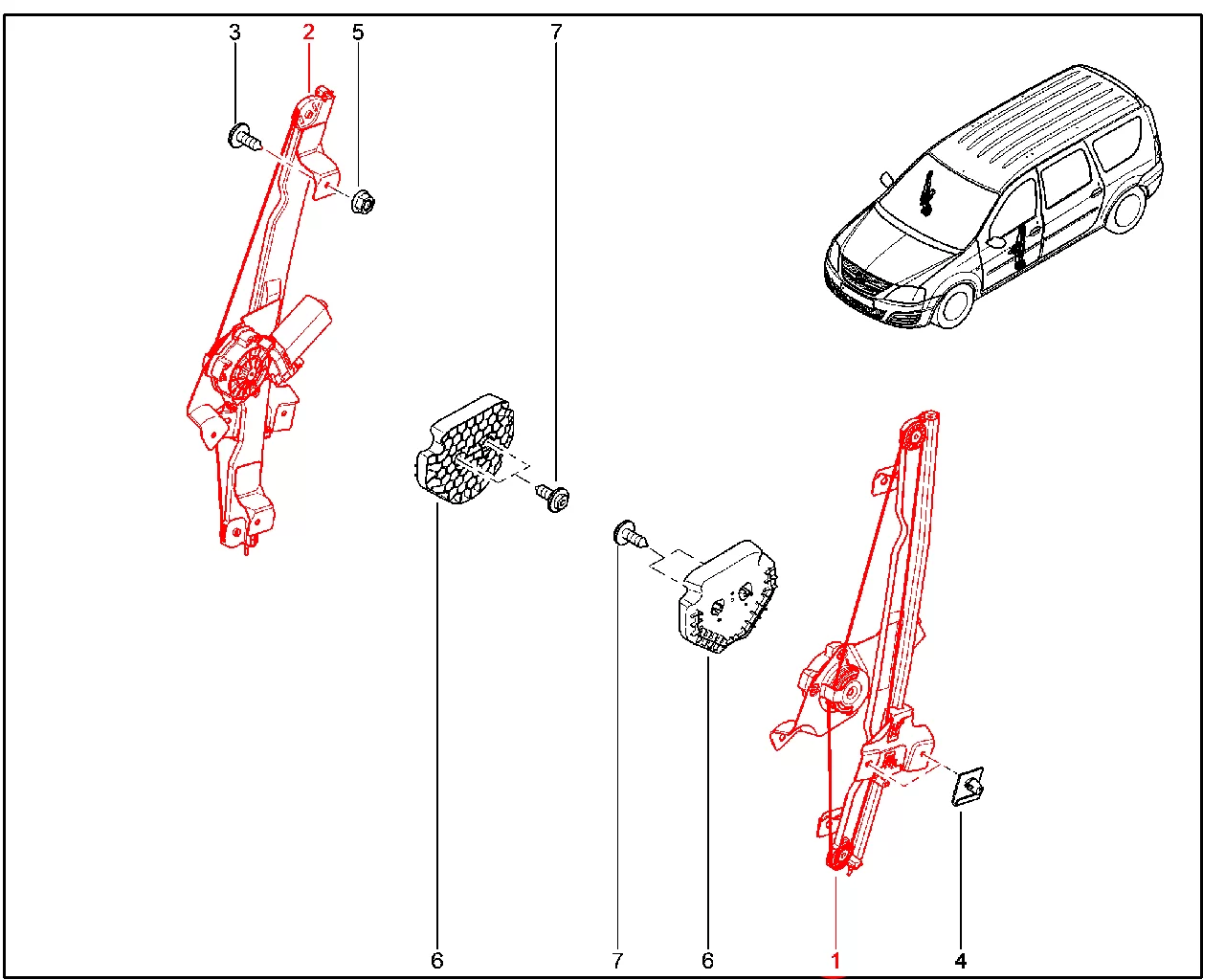 3
2
5
7
6
7
6
1
4