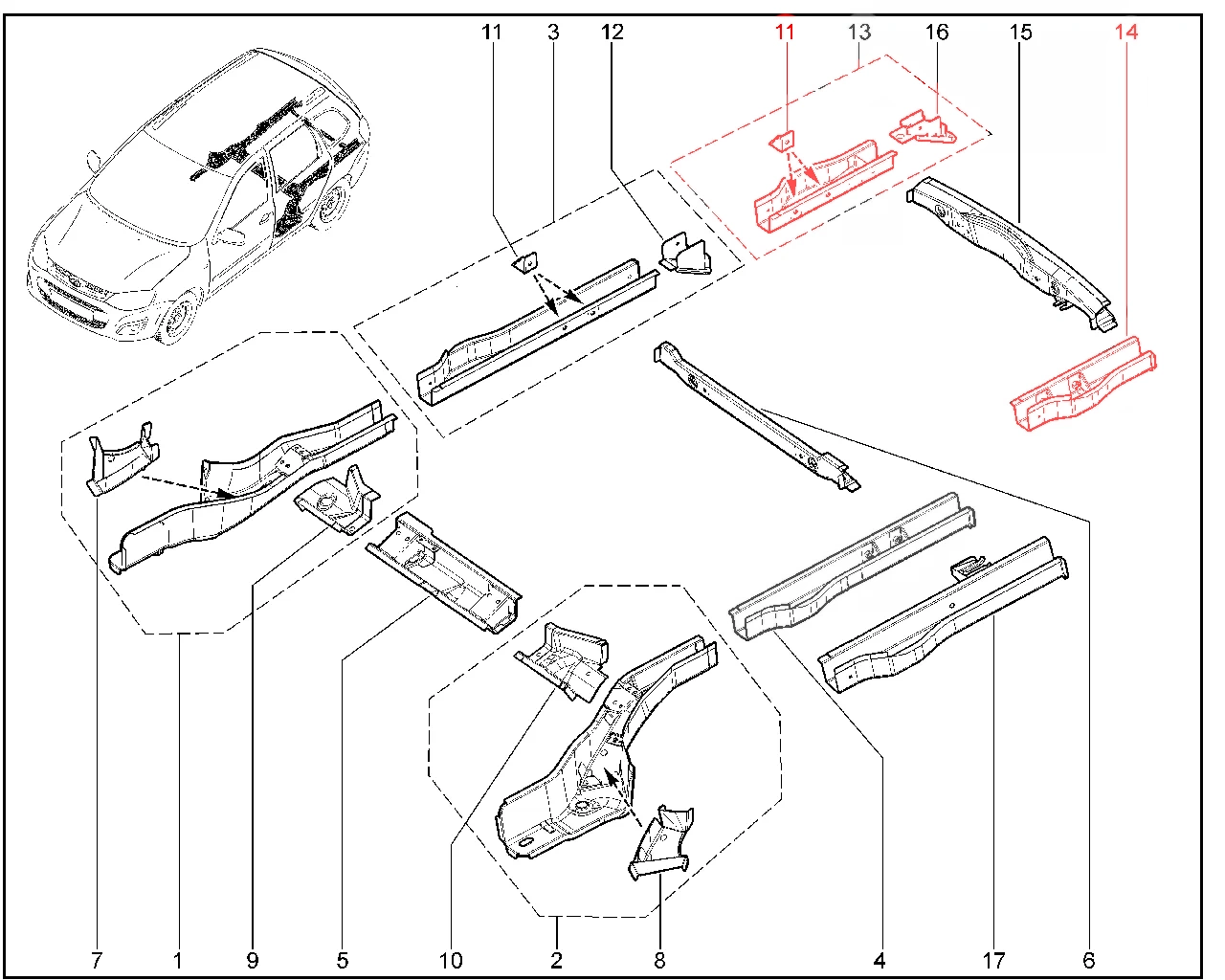 11 3 12 11 13 16 15 14

7 1 9 5 10 2 8 4 17 6