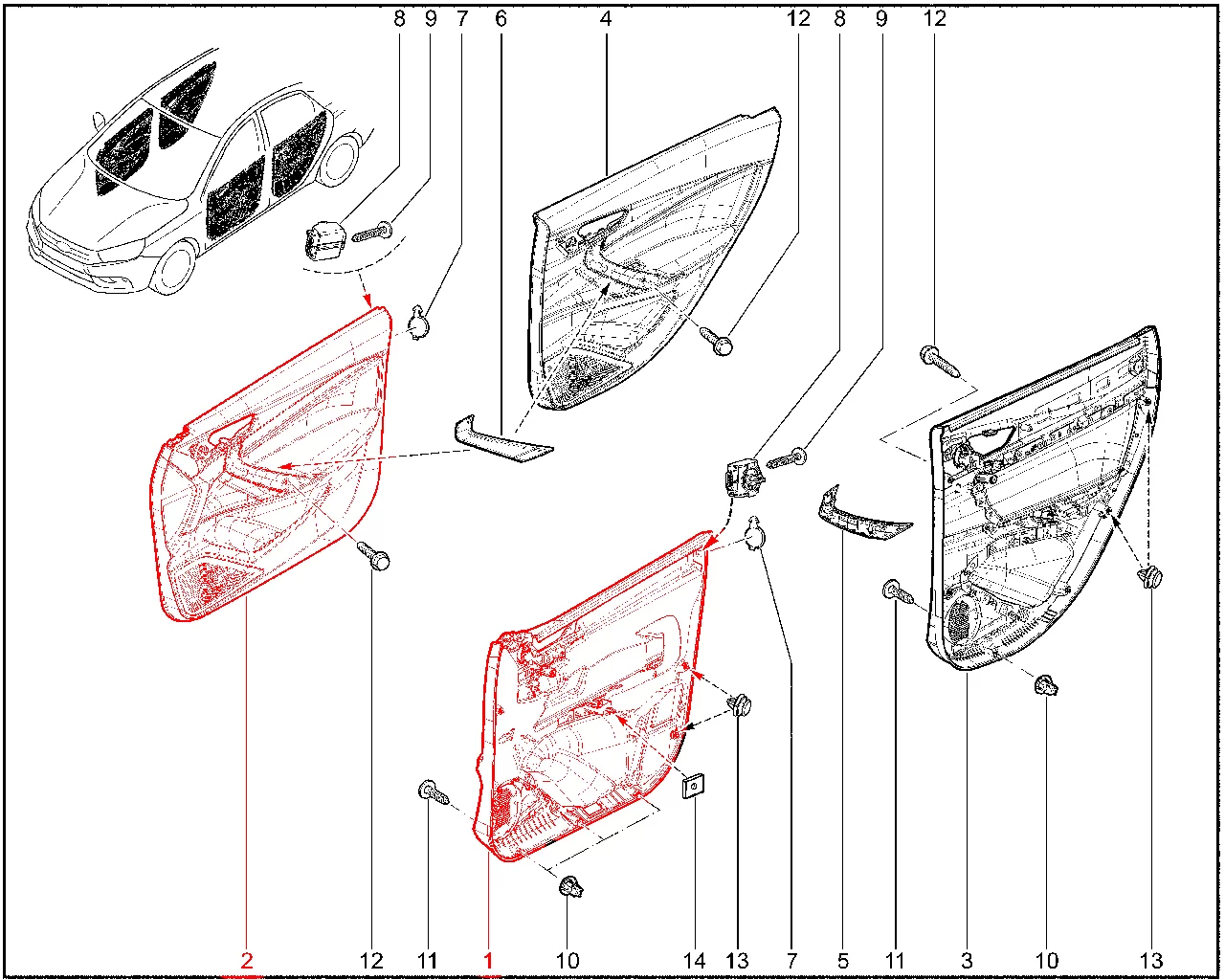 8 9 7 6 4 12 8 9 12

2 12 11 1 10 14 13 7 5 11 3 10 13