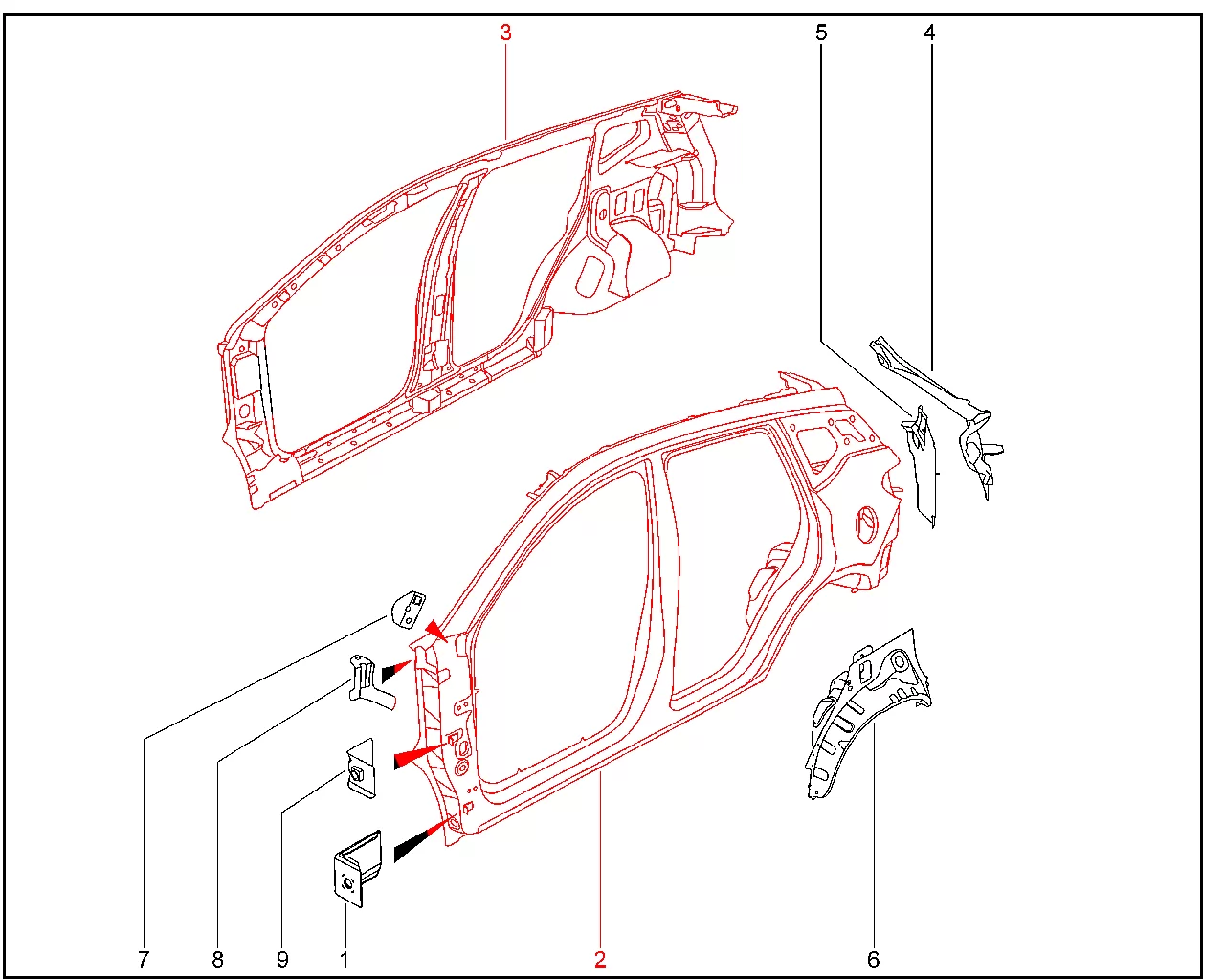 3
5
4
7
8
9
1
2
6