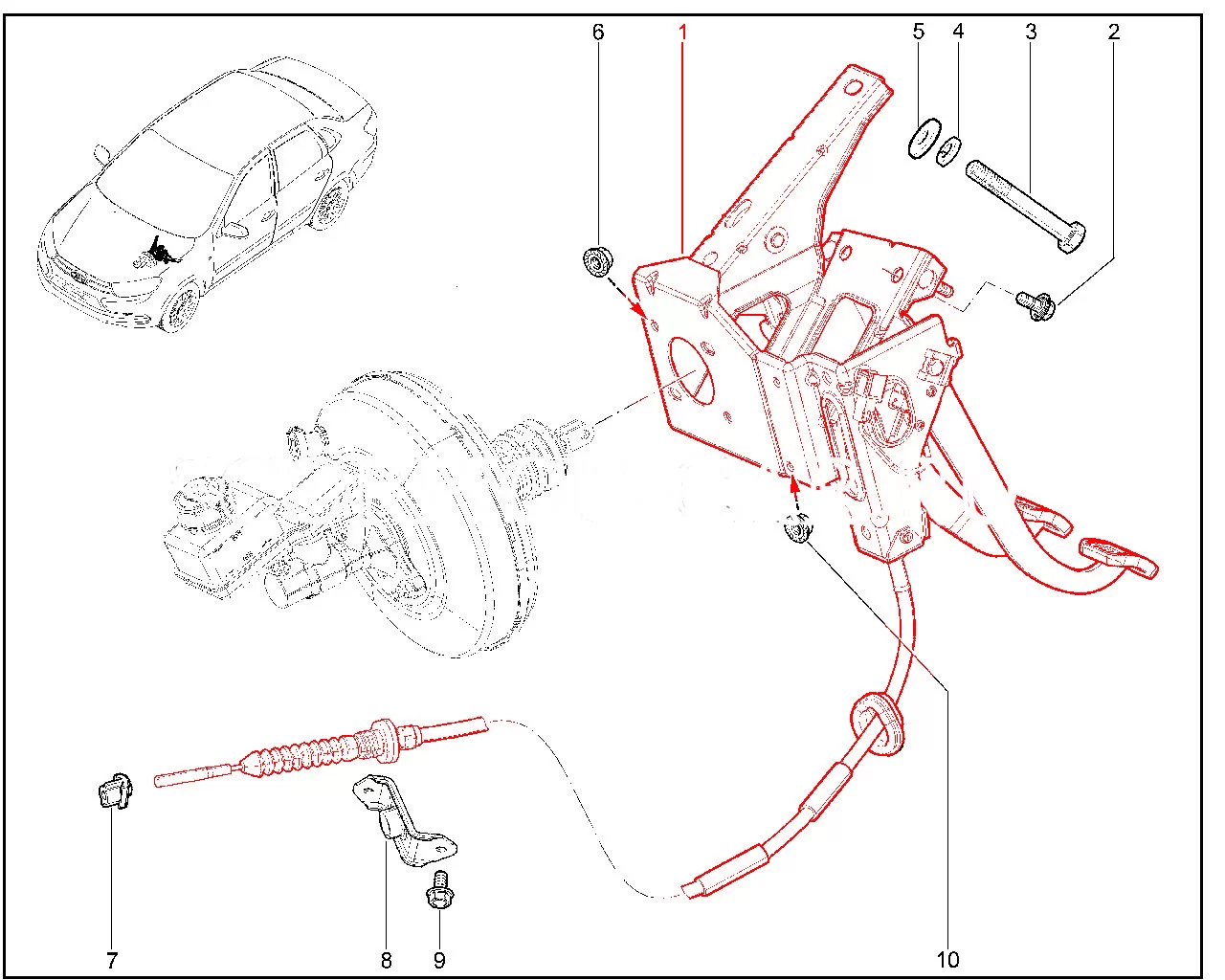 6
1
5
4
3
2
7
8
9
10