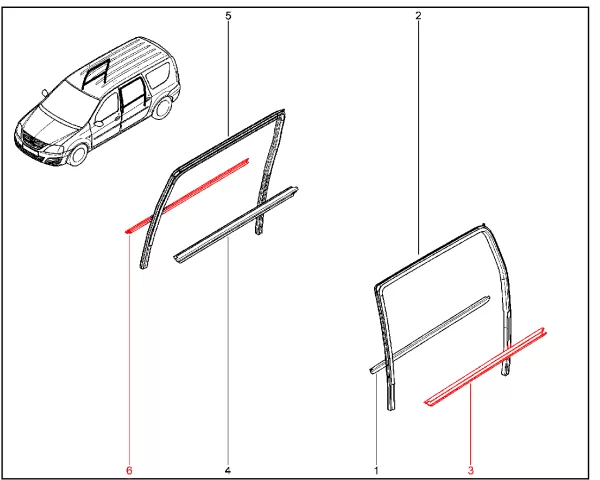 5
2
6
4
1
3