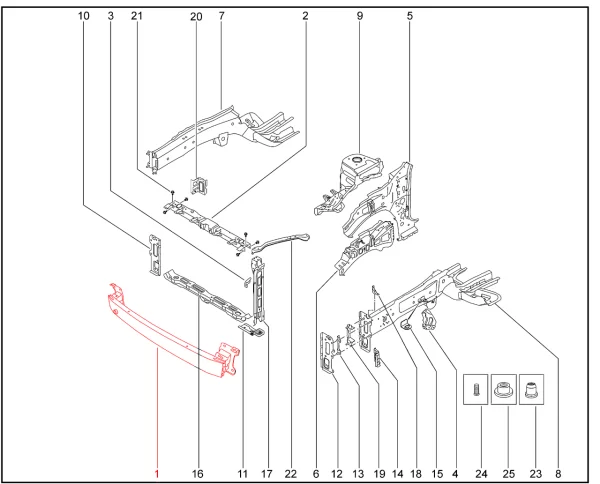 10 3 21 20 7 2 9 5

1 16 11 17 22 6 12 13 19 14 18 15 4 24 25 23 8