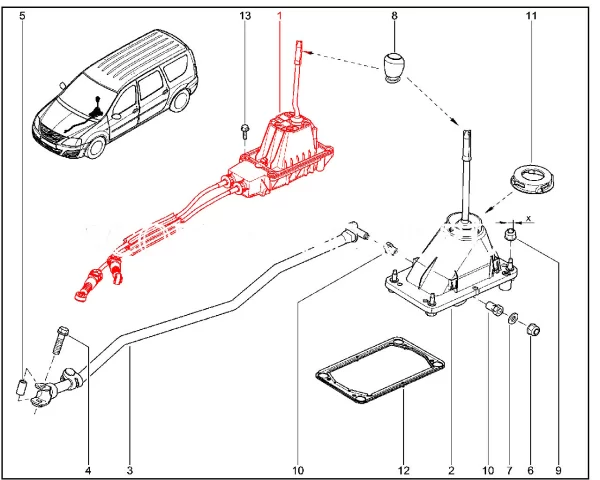 5
13
1
8
11
x
4
3
10
12
2
10
7
6
9