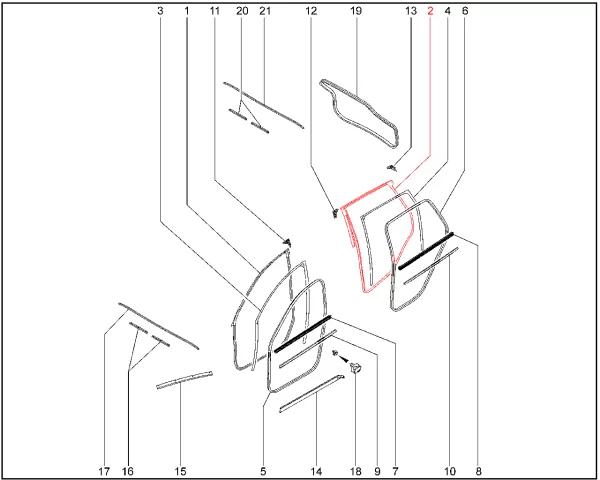 3 1 11 20 21 12 19 13 2 4 6

17 16 15 5 14 18 9 7 10 8