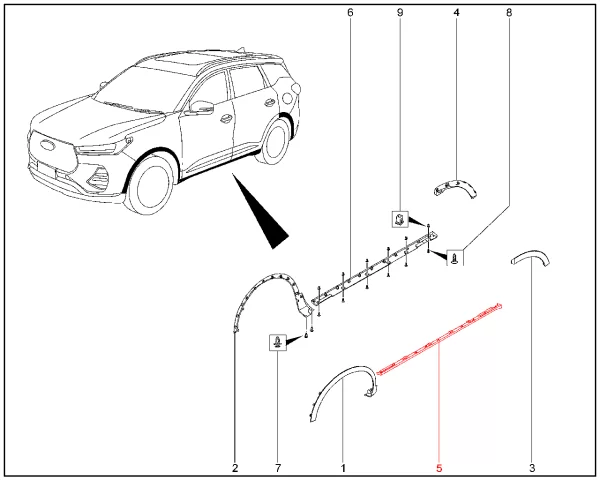 6
9
4
8
2
7
1
5
3