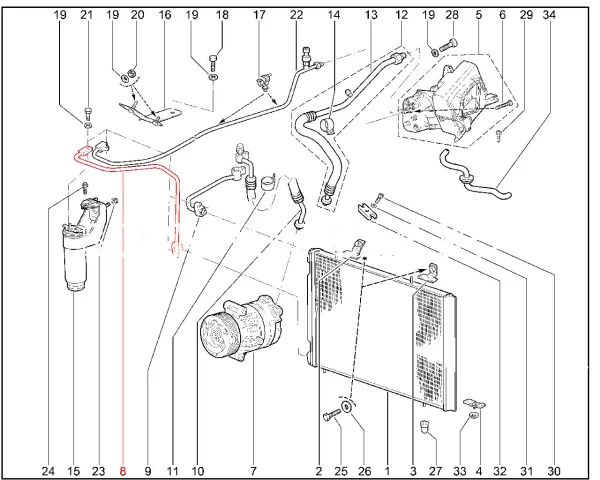 19 21 19 20 16 19 18 17 22 14 13 12 19 28 5 6 29 34

24 15 23 8 9 11 10 7 2 25 26 1 3 27 33 4 32 31 30