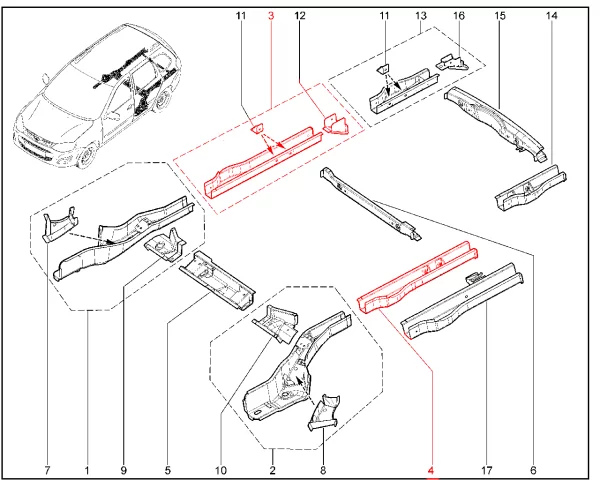 11
3
12
11
13
16
15
14
7
1
9
5
10
2
8
4
17
6