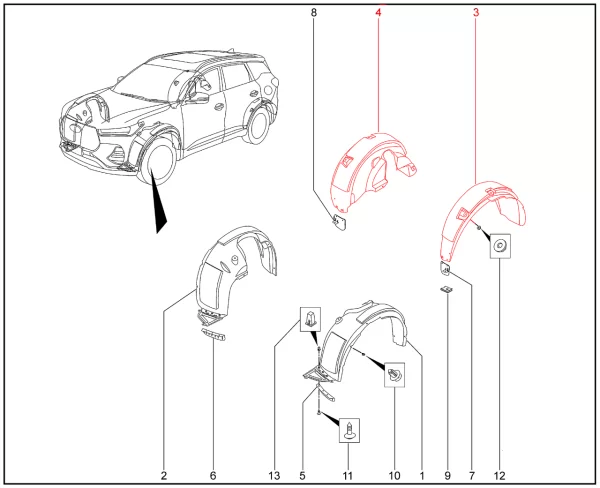 8
4
3
2
6
13
5
11
10
1
9
7
12