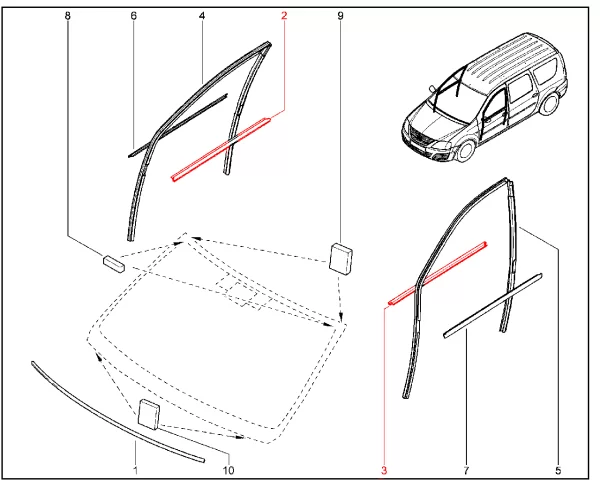 8
6
4
2
9
1
10
3
7
5