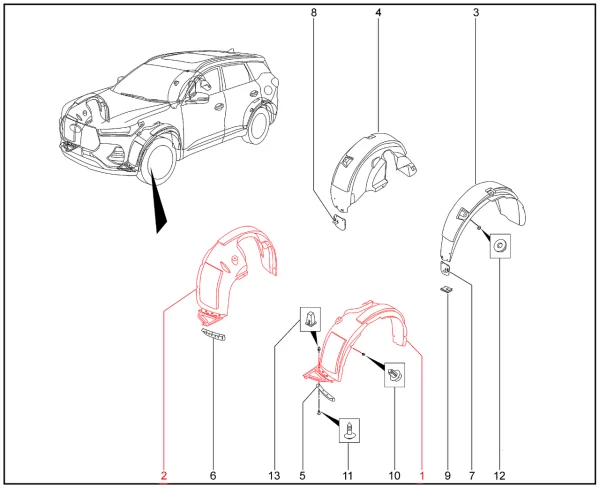 8
4
3
2
6
13
5
11
10
1
9
7
12