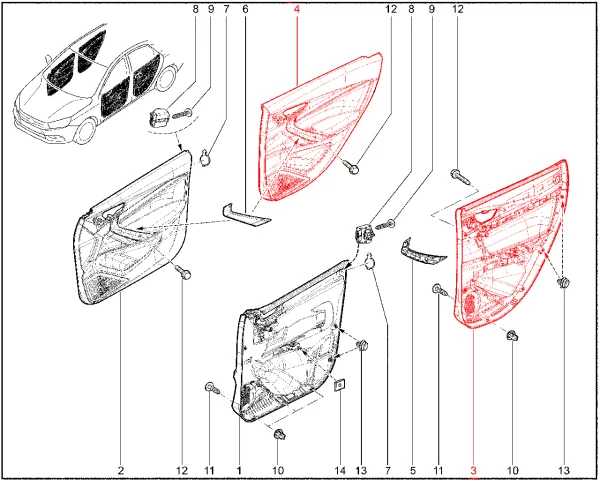 8 9 7 6 4 12 8 9 12

2 12 11 1 10 14 13 7 5 11 3 10 13