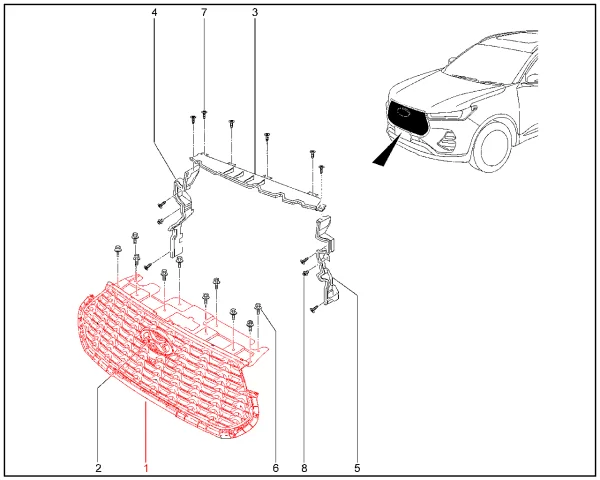 4
7
3
2
1
6
8
5