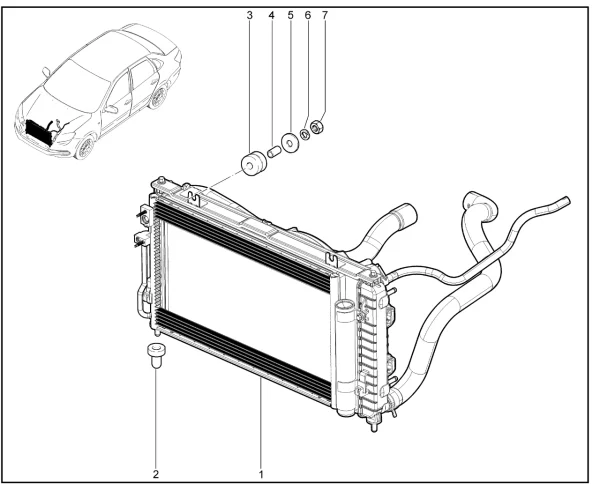 3 4 5 6 7

2

1