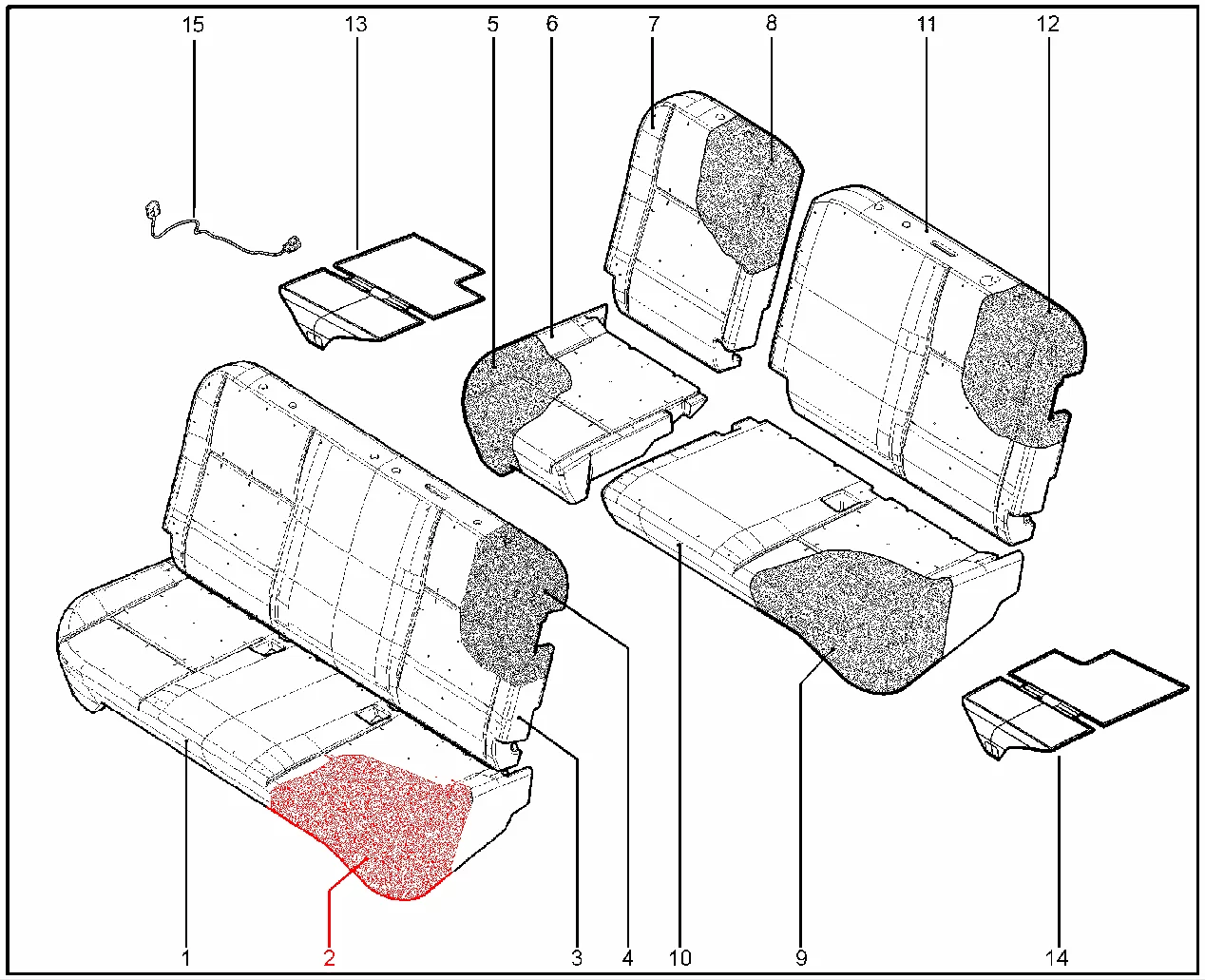 15
13
5
6
7
8
11
12
1
2
3
4
10
9
14