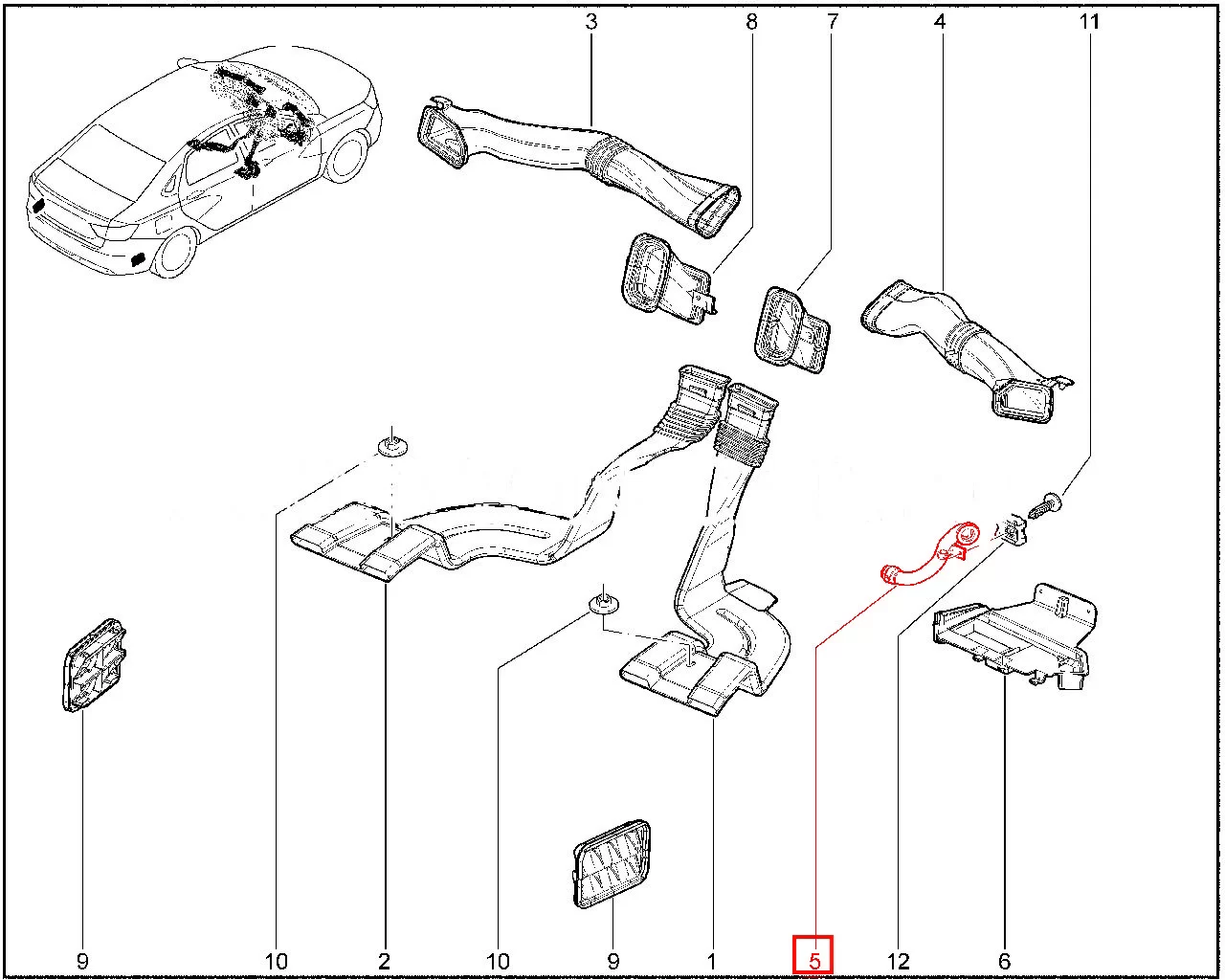 3
8
7
4
11
9
10
2
10
9
1
5
12
6