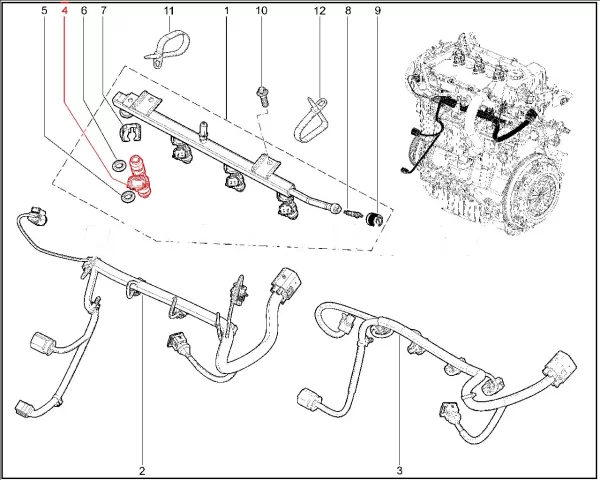 5 4 6 7 11 1 10 12 8 9

2 3