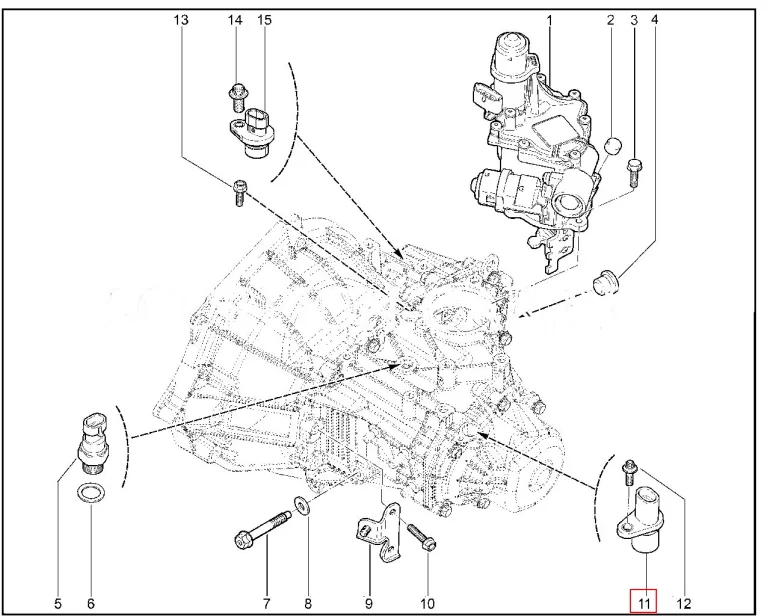 13
14
15
1
2
3
4
5
6
7
8
9
10
11
12