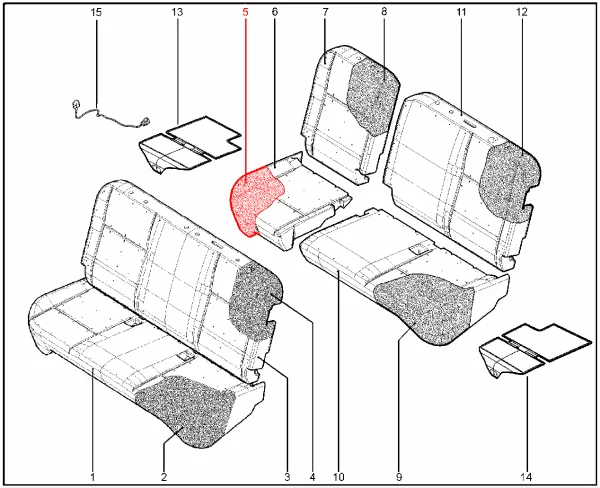 15
13
5
6
7
8
11
12
1
2
3
4
10
9
14